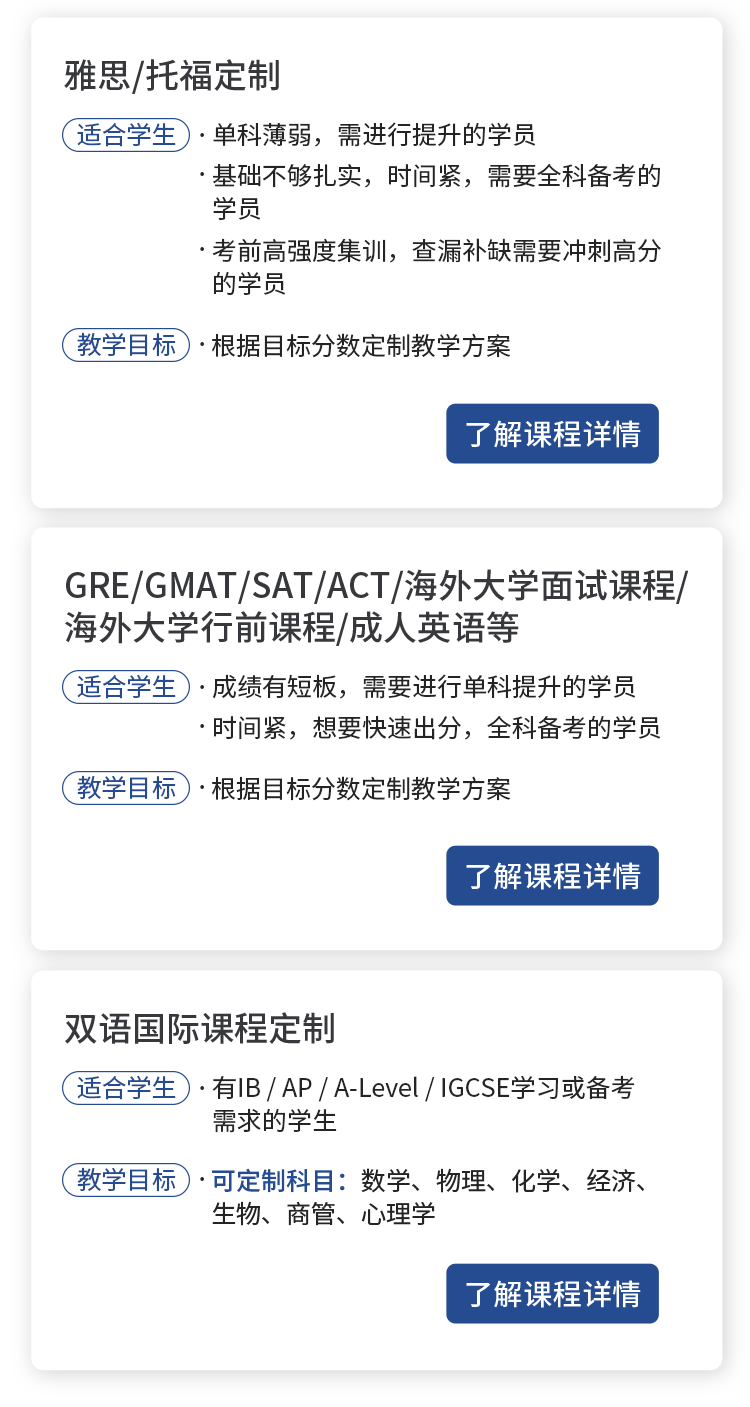 雅思/托福定制

适合学生
· 单科薄弱，需进行提升的学员
· 基础不够扎实，时间紧，需要全科备考的学员
· 考前高强度集训，查漏补缺需要冲刺高分的学员

教学目标
· 根据目标分数定制教学方案

了解课程详情

GRE/GMAT/SAT/ACT/海外大学面试课程/海外大学行前课程/成人英语等

适合学生
· 成绩有短板，需要进行单科提升的学员
· 时间紧，想要快速出分，全科备考的学员

教学目标
· 根据目标分数定制教学方案

了解课程详情

双语国际课程定制

适合学生
· 有IB / AP / A-Level / IGCSE学习或备考需求的学生

教学目标
· 可定制科目：数学、物理、化学、经济、生物、商管、心理学

了解课程详情