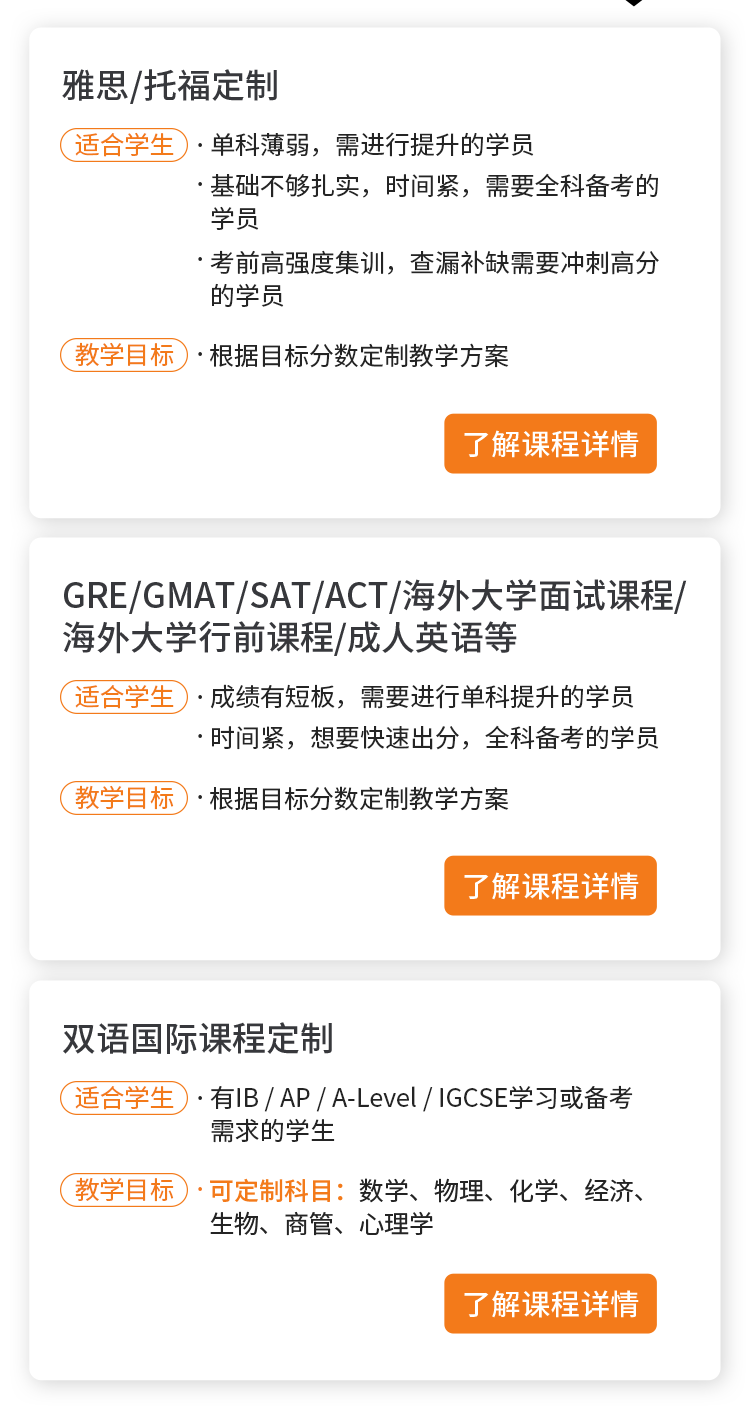 雅思/托福定制

适合学生
· 单科薄弱，需进行提升的学员
· 基础不够扎实，时间紧，需要全科备考的学员
· 考前高强度集训，查漏补缺需要冲刺高分的学员

教学目标
· 根据目标分数定制教学方案

了解课程详情

GRE/GMAT/SAT/ACT/海外大学面试课程/海外大学行前课程/成人英语等

适合学生
· 成绩有短板，需要进行单科提升的学员
· 时间紧，想要快速出分，全科备考的学员

教学目标
· 根据目标分数定制教学方案

了解课程详情

双语国际课程定制

适合学生
· 有IB / AP / A-Level / IGCSE学习或备考需求的学生

教学目标
· 可定制科目：数学、物理、化学、经济、生物、商管、心理学

了解课程详情